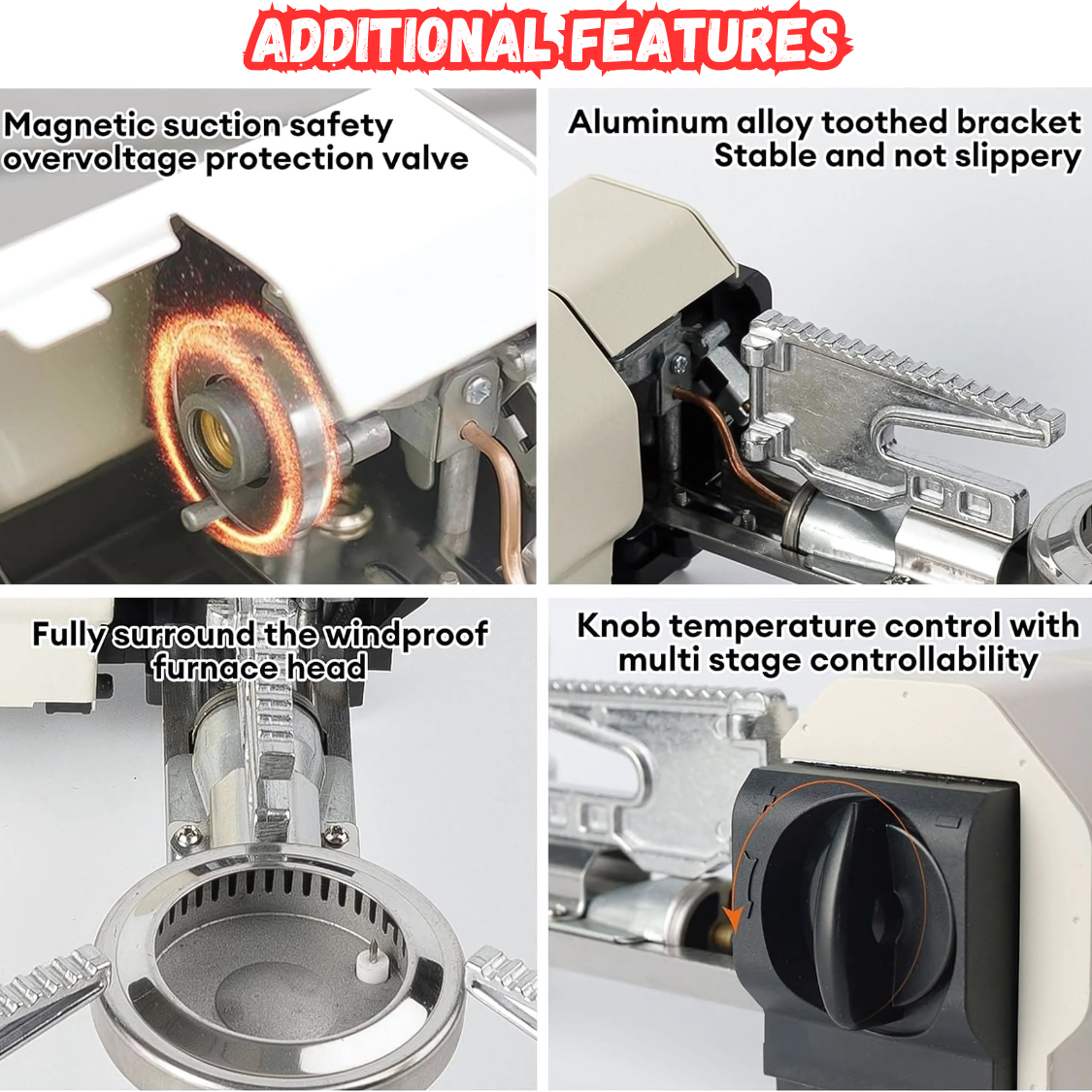 ADDITIONAL FEATURES

Magnetic suction safety overvoltage protection valve

Aluminum alloy toothed bracket
Stable and not slippery

Fully surround the windproof furnace head

Knob temperature control with multi stage controllability