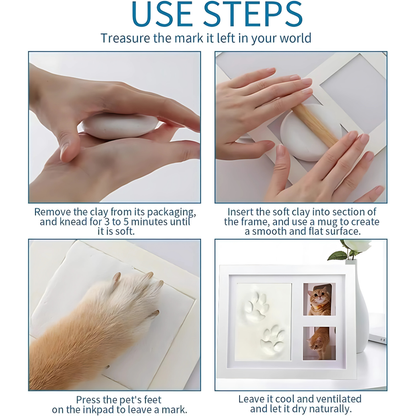 USE STEPS

Treasure the mark it left in your world

Remove the clay from its packaging, and knead for 3 to 5 minutes until it is soft.

Insert the soft clay into section of the frame, and use a mug to create a smooth and flat surface.

Press the pet's feet on the inkpad to leave a mark.

Leave it cool and ventilated and let it dry naturally.